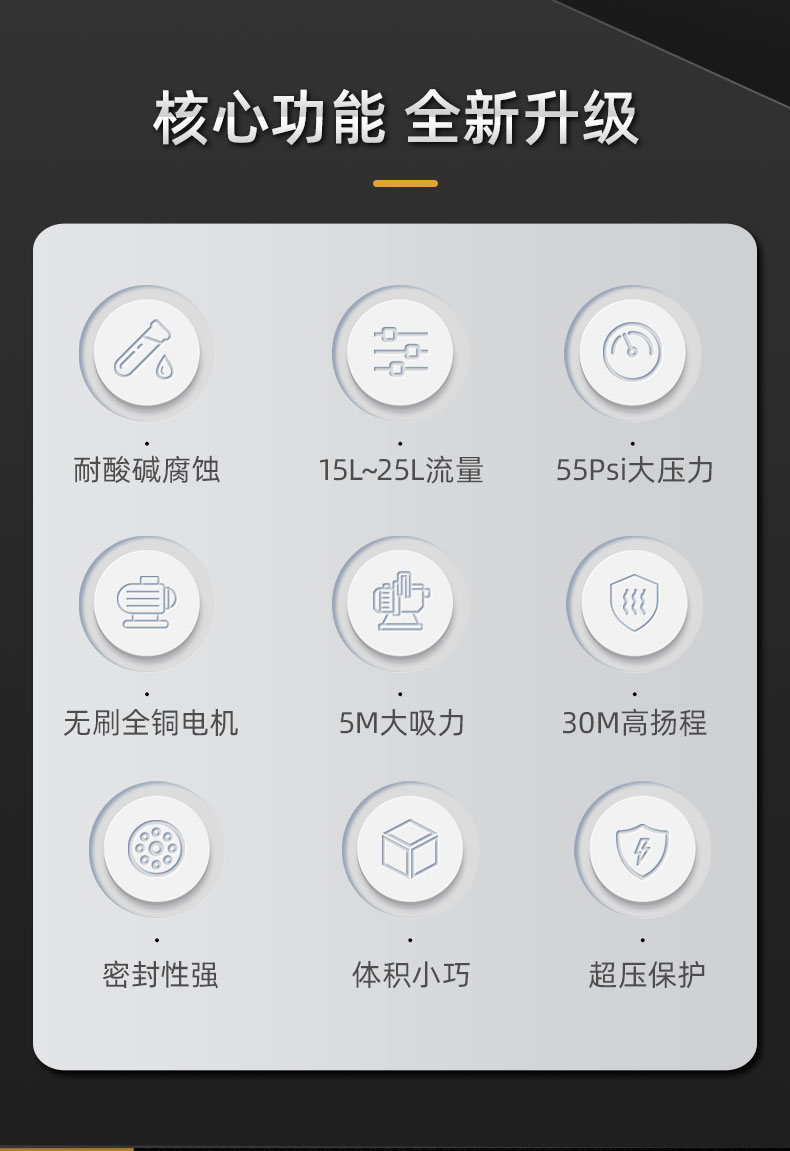 核心功能 全新升级

耐酸碱腐蚀

15L~25L流量

55Psi大压力

无刷全铜电机

5M大吸力

30M高扬程

密封性强

体积小巧

超压保护